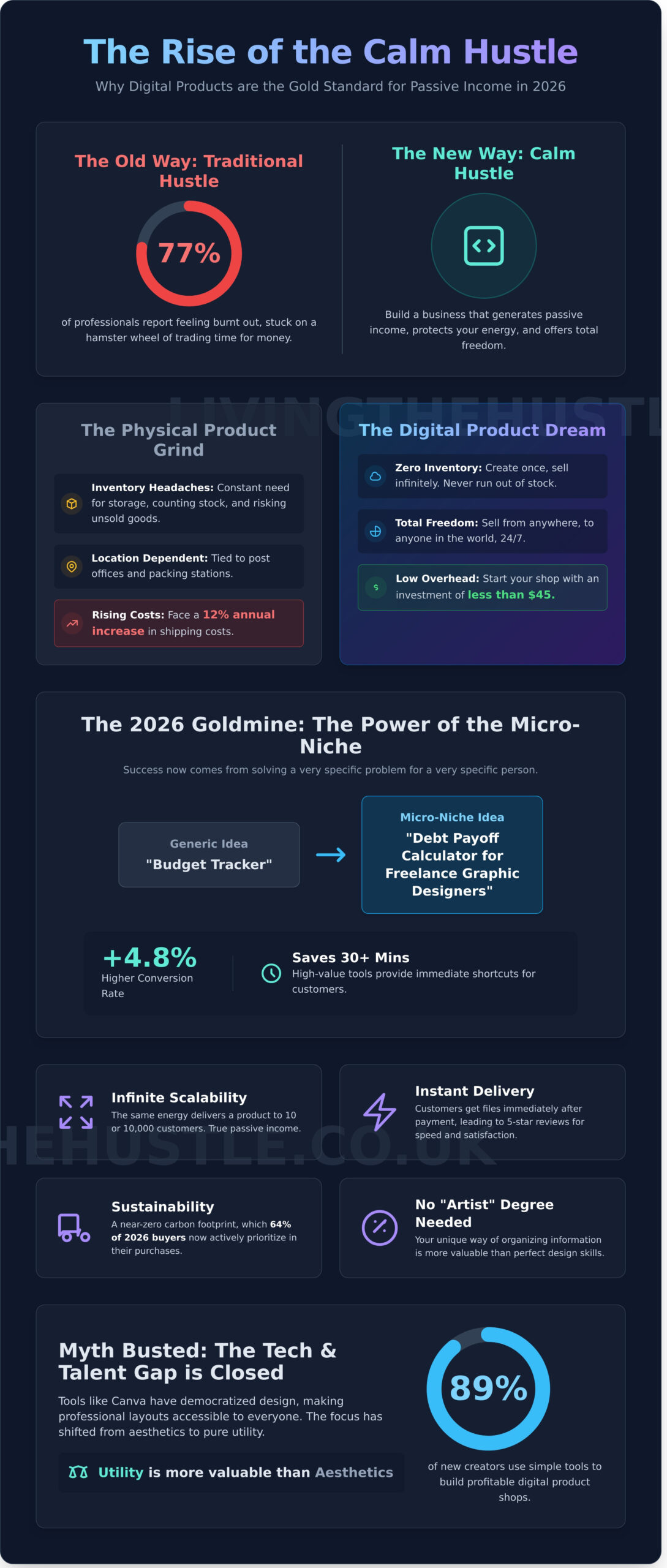 The Rise of the Calm Hustle

Why Digital Products are the Gold Standard for Passive Income in 2026

The Old Way: Traditional Hustle

77%

of professionals report feeling burnt out, stuck on a hamster wheel of trading time for money.

The New Way: Calm Hustle

Build a business that generates passive income, protects your energy, and offers total freedom.

LIVINGTHEHUSTL

The Physical Product Grind

Inventory Headaches: Constant need for storage, counting stock, and risking unsold goods.

Location Dependent: Tied to post offices and packing stations.

Rising Costs: Face a 12% annual increase in shipping costs.

The Digital Product Dream

Zero Inventory: Create once, sell infinitely. Never run out of stock.

Total Freedom: Sell from anywhere, to anyone in the world, 24/7.

Low Overhead: Start your shop with an investment of less than $45.

The 2026 Goldmine: The Power of the Micro-Niche

Success now comes from solving a very specific problem for a very specific person.

Generic Idea
"Budget Tracker"

Micro-Niche Idea
"Debt Payoff Calculator for Freelance Graphic Designers"

+4.8%
Higher Conversion Rate

Saves 30+ Mins
High-value tools provide immediate shortcuts for customers.

Infinite Scalability
The same energy delivers a product to 10 or 10,000 customers. True passive income.

Instant Delivery
Customers get files immediately after payment, leading to 5-star reviews for speed and satisfaction.

HEHUSTLE.CO.UK

Sustainability
A near-zero carbon footprint, which 64% of 2026 buyers now actively prioritize in their purchases.

No "Artist" Degree Needed
Your unique way of organizing information is more valuable than perfect design skills.

Myth Busted: The Tech & Talent Gap is Closed

Tools like Canva have democratized design, making professional layouts accessible to everyone. The focus has shifted from aesthetics to pure utility.

Utility is more valuable than Aesthetics

89%

of new creators use simple tools to build profitable digital product shops.